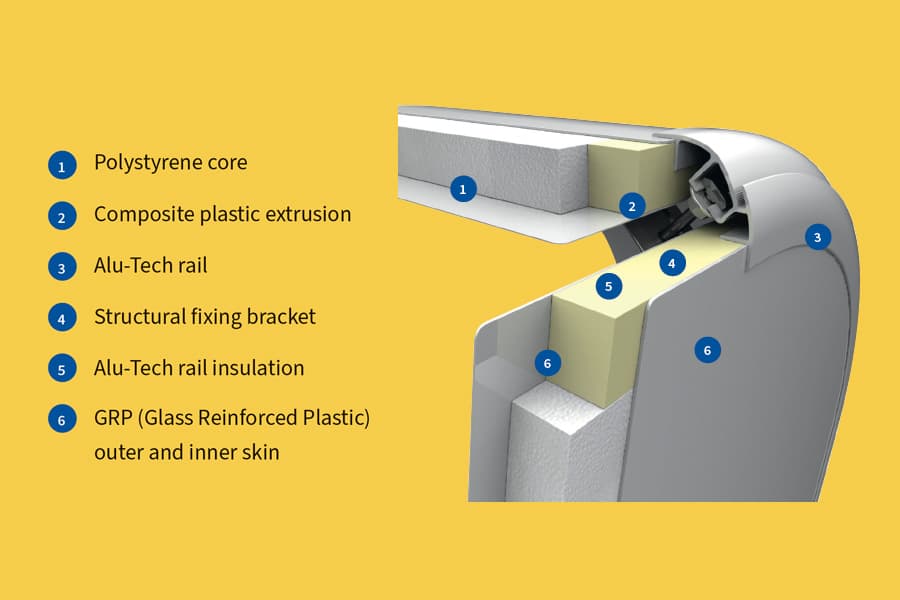 1 Polystyrene core

2 Composite plastic extrusion

3 Alu-Tech rail

4 Structural fixing bracket

5 Alu-Tech rail insulation

6 GRP (Glass Reinforced Plastic) outer and inner skin

1

2

3

4

5

6

6